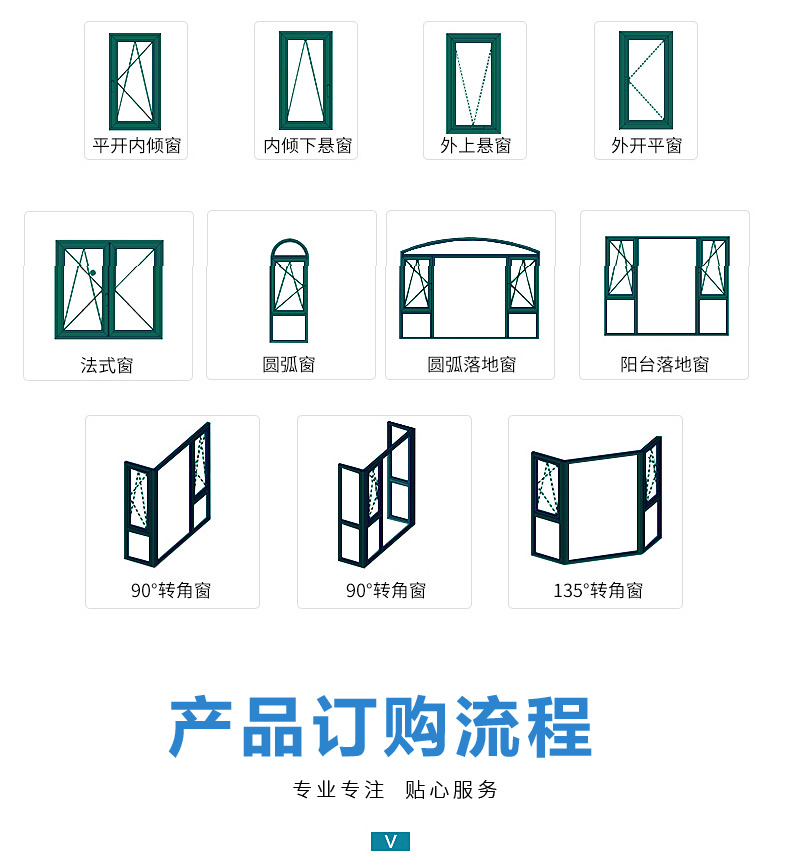 平开内倾窗

内倾下悬窗

外上悬窗

外开平窗

法式窗

圆弧窗

圆弧落地窗

阳台落地窗

90°转角窗

90°转角窗

135°转角窗

产品订购流程

专业专注 贴心服务

V