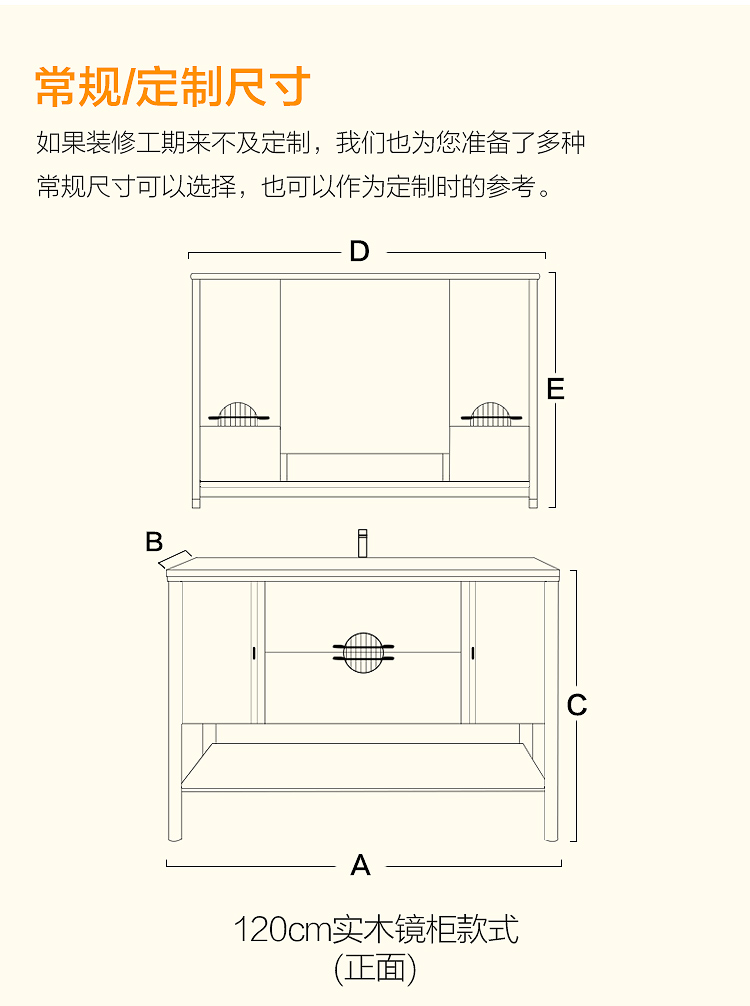 常规/定制尺寸

如果装修工期来不及定制，我们也为您准备了多种常规尺寸可以选择，也可以作为定制时的参考。

D

E

B

C

A

120cm实木镜柜款式
(正面)