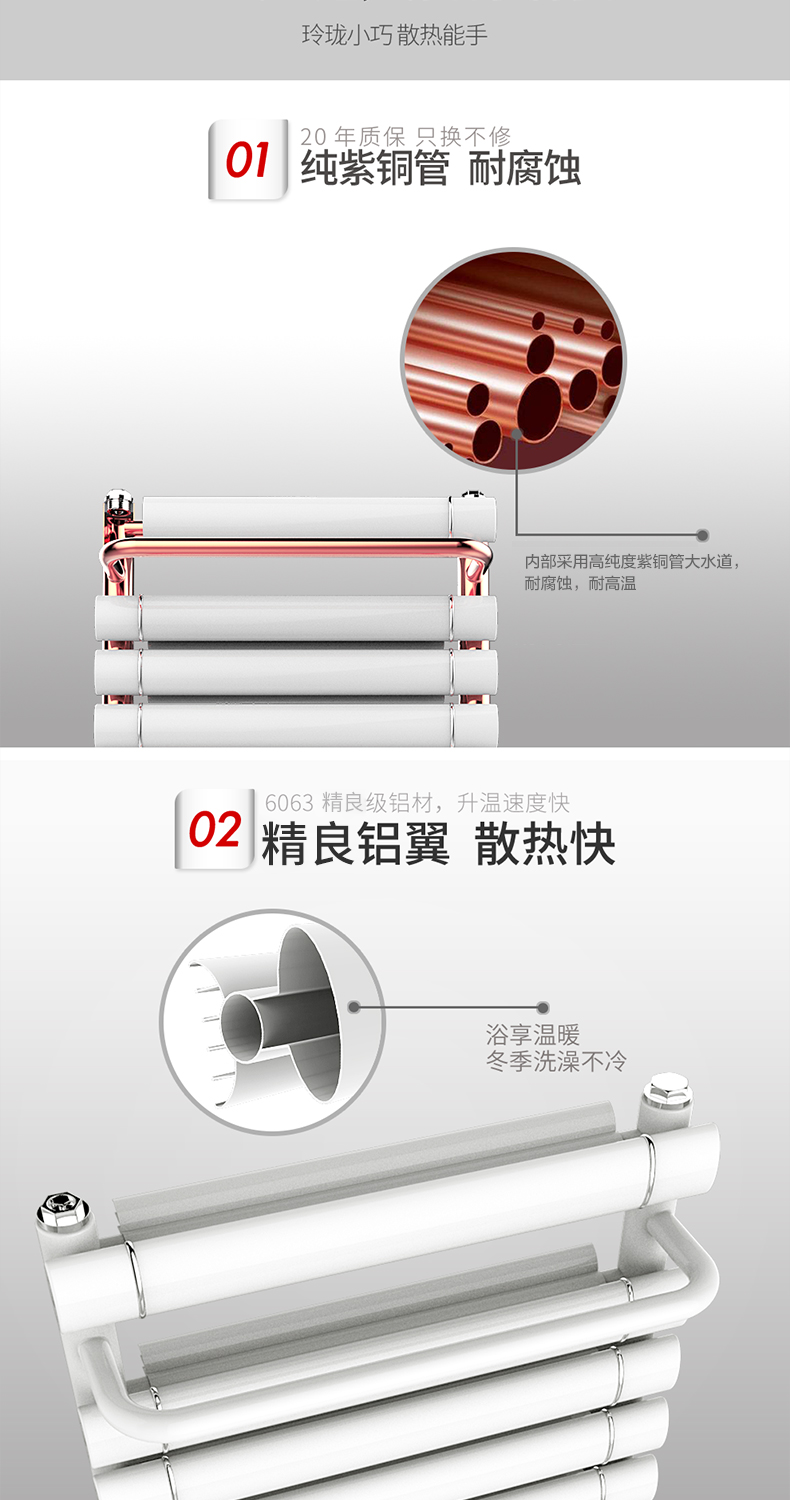 玲珑小巧散热能手

01 20 年质保 只换不修
纯紫铜管 耐腐蚀

内部采用高纯度紫铜管大水道，耐腐蚀，耐高温

02 6063 精良级铝材，升温速度快
精良铝翼 散热快

浴享温暖
冬季洗澡不冷