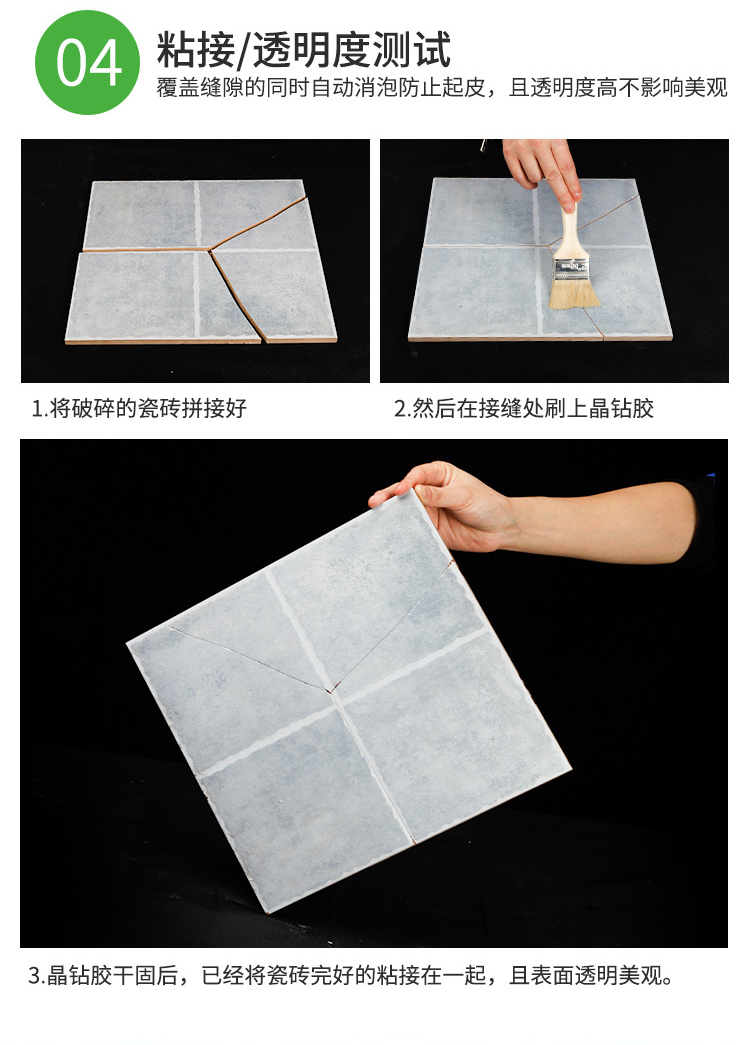 04

粘接/透明度测试

覆盖缝隙的同时自动消泡防止起皮，且透明度高不影响美观

1.将破碎的瓷砖拼接好

2.然后在接缝处刷上晶钻胶

3.晶钻胶干固后，已经将瓷砖完好的粘接在一起，且表面透明美观。