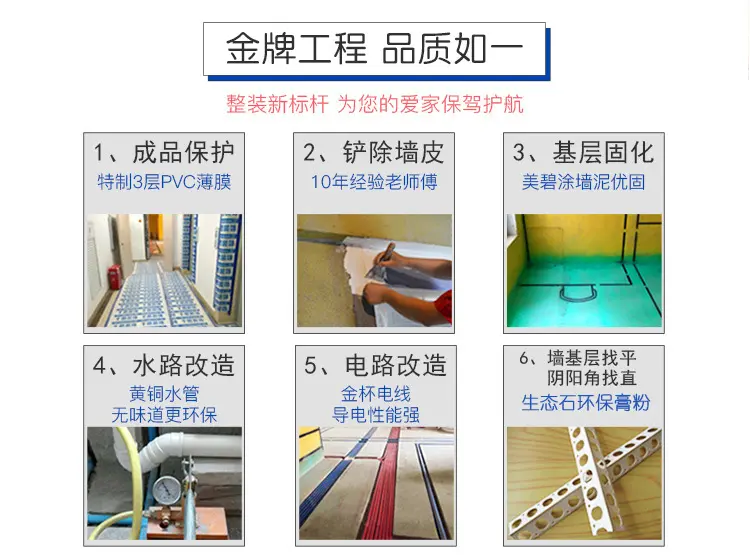 金牌工程 品质如一

整装新标杆 为您的爱家保驾护航

1、成品保护
特制3层PVC薄膜

2、铲除墙皮
10年经验老师傅

3、基层固化
美碧涂墙泥优固

4、水路改造
黄铜水管
无味道更环保

5、电路改造
金杯电线
导电性能强

6、墙基层找平
阴阳角找直
生态石环保膏粉