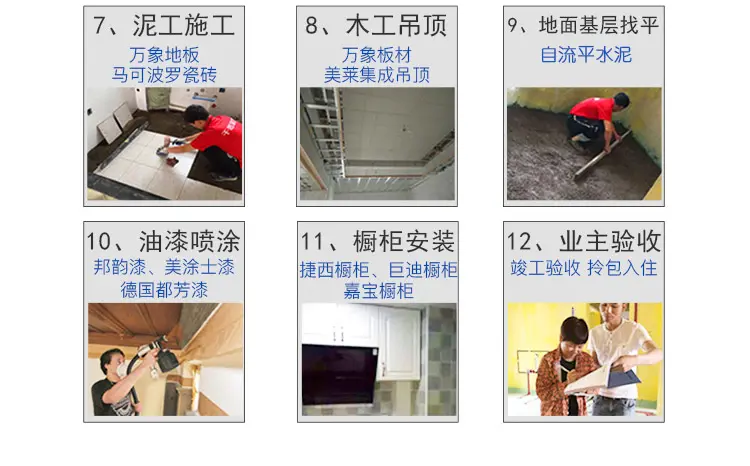 7、泥工施工
万象地板
马可波罗瓷砖

8、木工吊顶
万象板材
美莱集成吊顶

9、地面基层找平
自流平水泥

10、油漆喷涂
邦韵漆、美涂士漆
德国都芳漆

11、橱柜安装
捷西橱柜、巨迪橱柜
嘉宝橱柜

12、业主验收
竣工验收 拎包入住